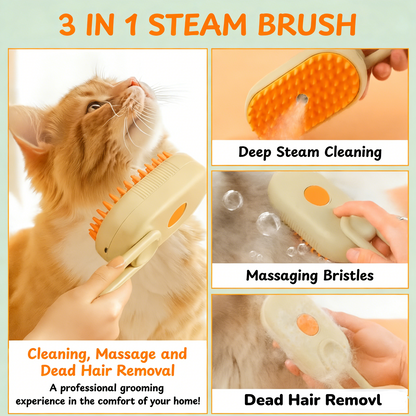 3 IN 1 STEAM BRUSH

Cleaning, Massage and Dead Hair Removal

A professional grooming experience in the comfort of your home!

Deep Steam Cleaning

Massaging Bristles

Dead Hair Removl