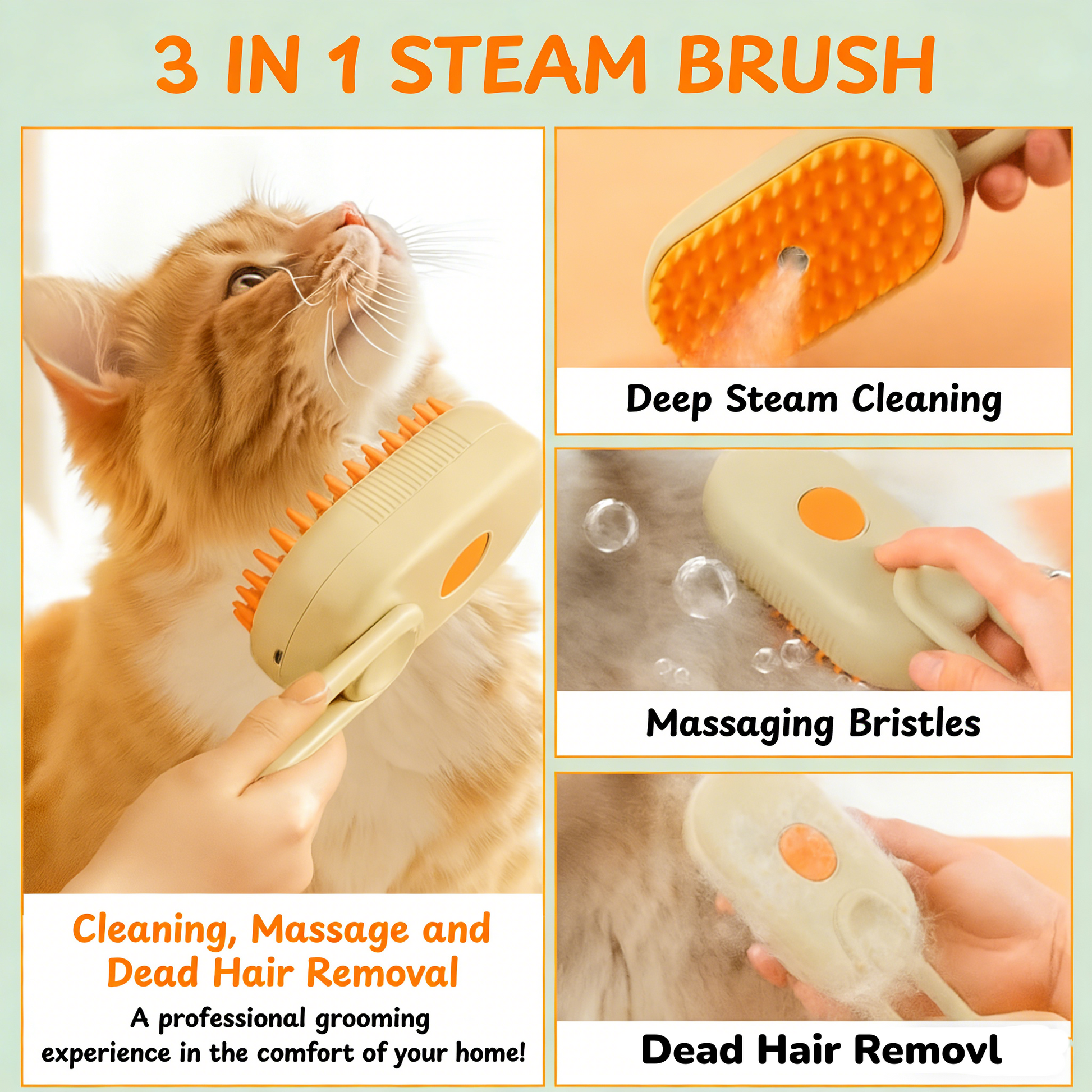 3 IN 1 STEAM BRUSH

Cleaning, Massage and Dead Hair Removal

A professional grooming experience in the comfort of your home!

Deep Steam Cleaning

Massaging Bristles

Dead Hair Removl