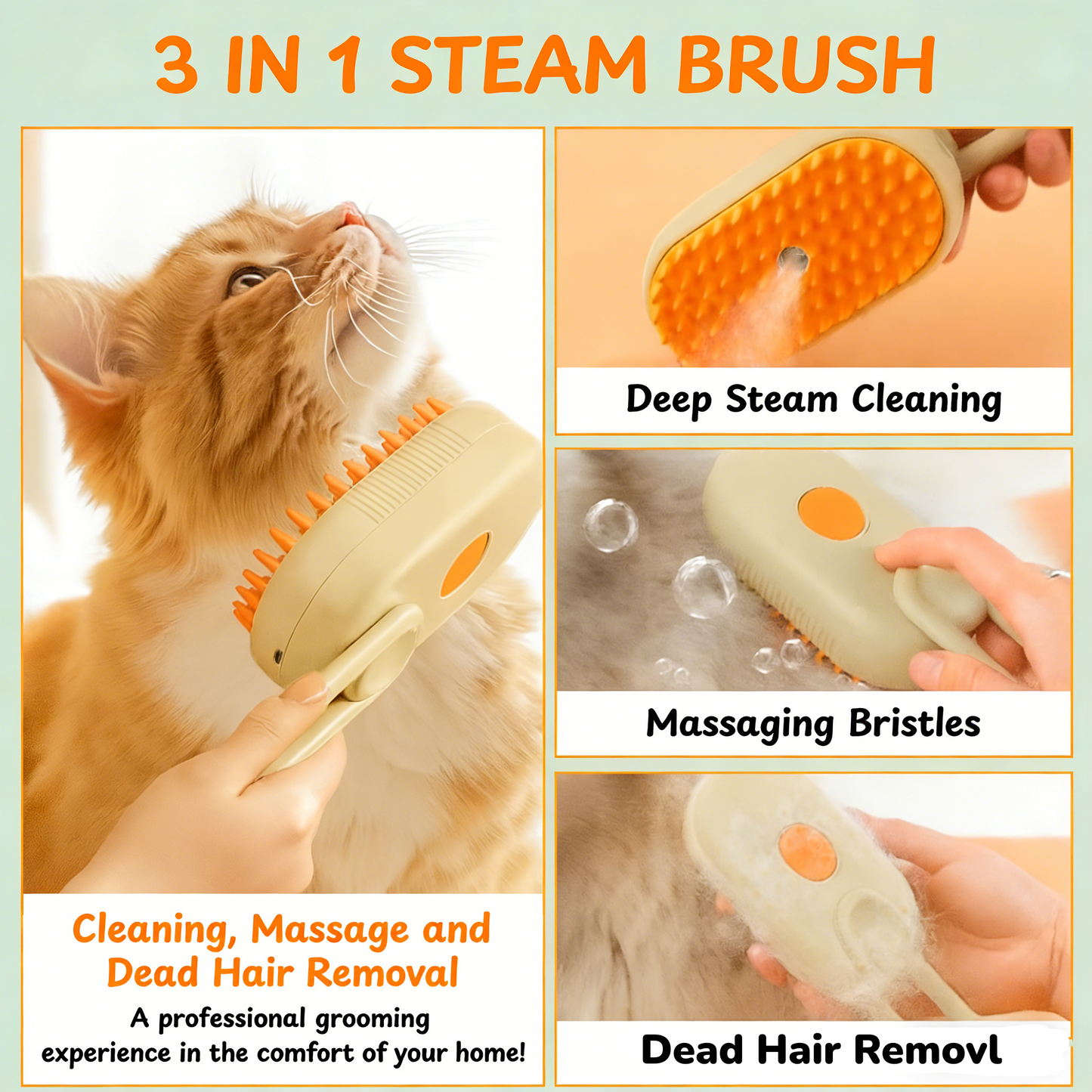 3 IN 1 STEAM BRUSH

Cleaning, Massage and Dead Hair Removal

A professional grooming experience in the comfort of your home!

Deep Steam Cleaning

Massaging Bristles

Dead Hair Removl